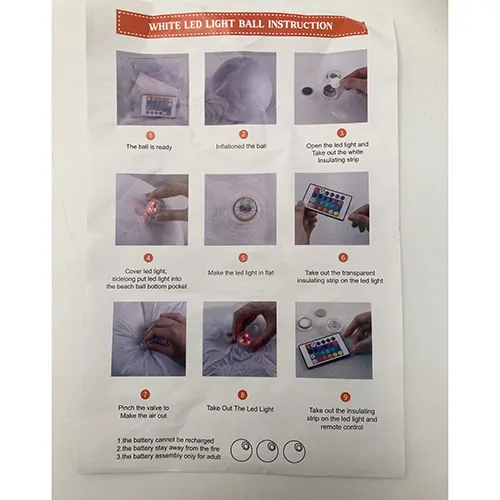 WHITE LED LIGHT BALL INSTRUCTION

1
The ball is ready

2
Inflationed the ball

3
Open the led light and Take out the white Insulating strip

4
Cover led light, sidelong put led light into the beach ball bottom pocket

5
Make the led light in flat

6
Take out the transparent insulating strip on the led light

7
Pinch the valve to Make the air out

8
Take Out The Led Light

9
Take out the insulating strip on the led light and remote control

1.the battery cannot be recharged
2.the battery stay away from the fire
3.the battery assembly only for adult